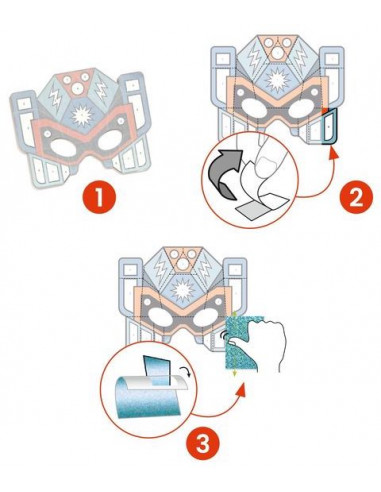 1

2

3