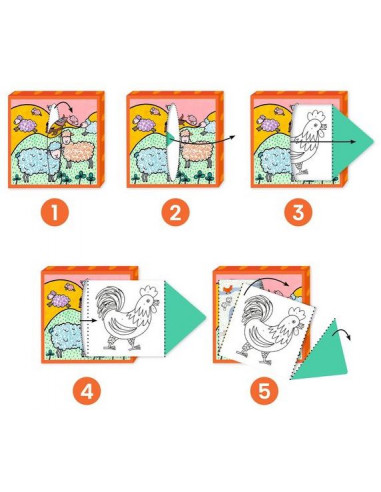 1

2

3

4

5