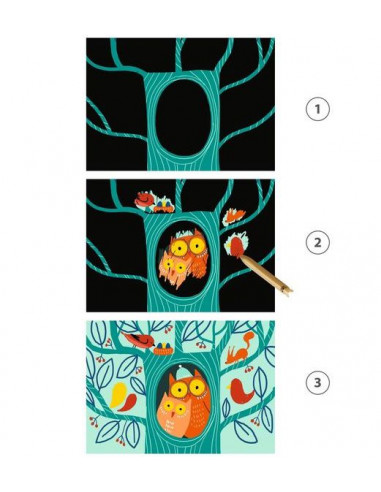 1

2

3