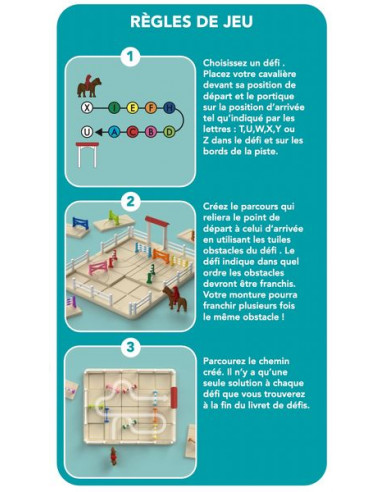 RÈGLES DE JEU

1

X I E F H
U A C B D

Choisissez un défi . Placez votre cavalière devant sa position de départ et le portique sur la position d'arrivée tel qu'indiqué par les lettres : T,U,W,X,Y ou Z dans le défi et sur les bords de la piste.

2

Créez le parcours qui reliera le point de départ à celui d'arrivée en utilisant les tuiles obstacles du défi . Le défi indique dans quel ordre les obstacles devront être franchis. Votre monture pourra franchir plusieurs fois le même obstacle !

3

Parcourez le chemin créé. Il n'y a qu'une seule solution à chaque défi que vous trouverez à la fin du livret de défis.