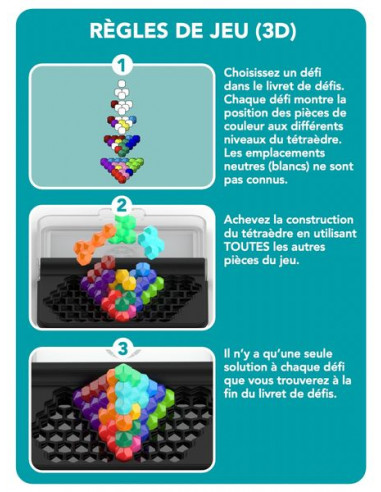 RÈGLES DE JEU (3D)

1

Choisissez un défi dans le livret de défis. Chaque défi montre la position des pièces de couleur aux différents niveaux du tétraèdre. Les emplacements neutres (blancs) ne sont pas connus.

2

Achevez la construction du tétraèdre en utilisant TOUTES les autres pièces du jeu.

3

Il n'y a qu'une seule solution à chaque défi que vous trouverez à la fin du livret de défis.