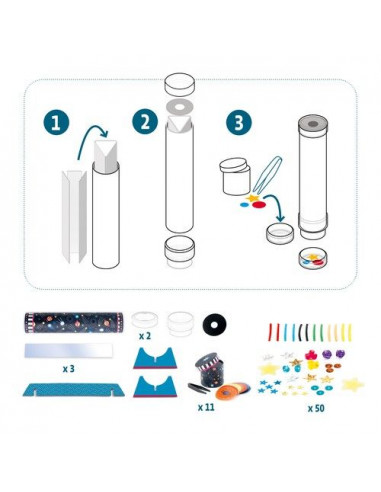 1

2

3

x 2

x 3

x 11

x 50