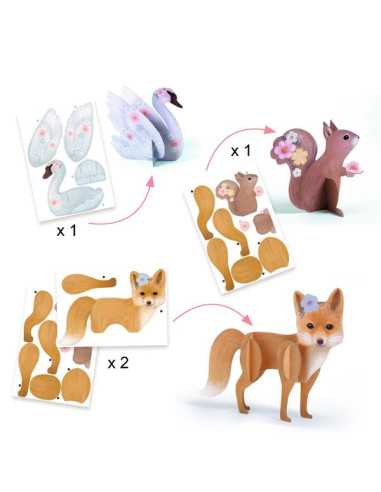 x 1

x 1

x 2