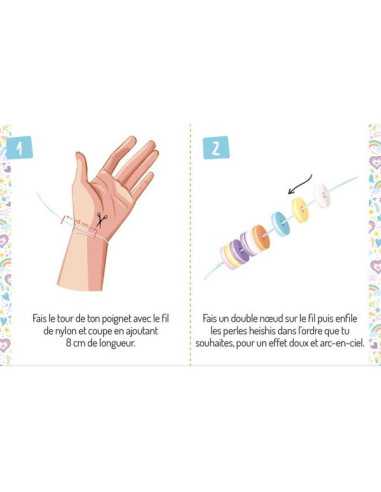 1

Fais le tour de ton poignet avec le fil de nylon et coupe en ajoutant 8 cm de longueur.

2

Fais un double nœud sur le fil puis enfile les perles heishis dans l'ordre que tu souhaites, pour un effet doux et arc-en-ciel.