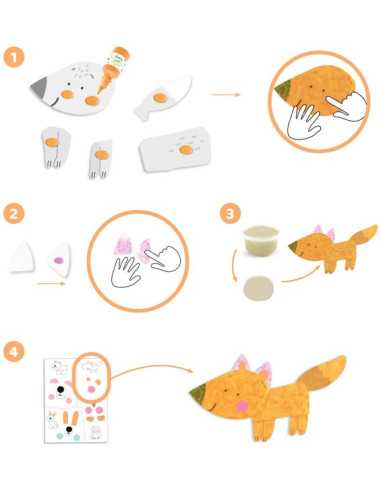 1

2

3

4