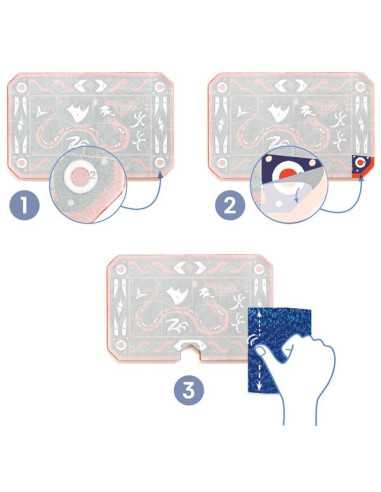 1

2

3