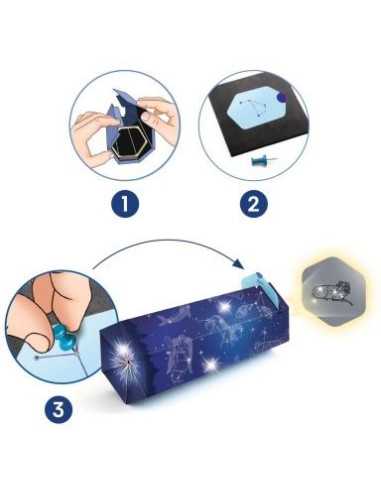 1

2

3