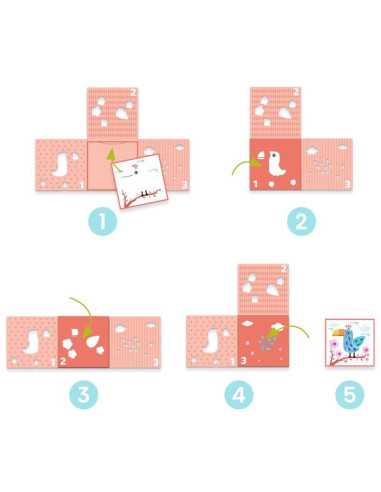 2
1
3
1

2
1
3
2

1
2
3
3

2
1
3
4

5